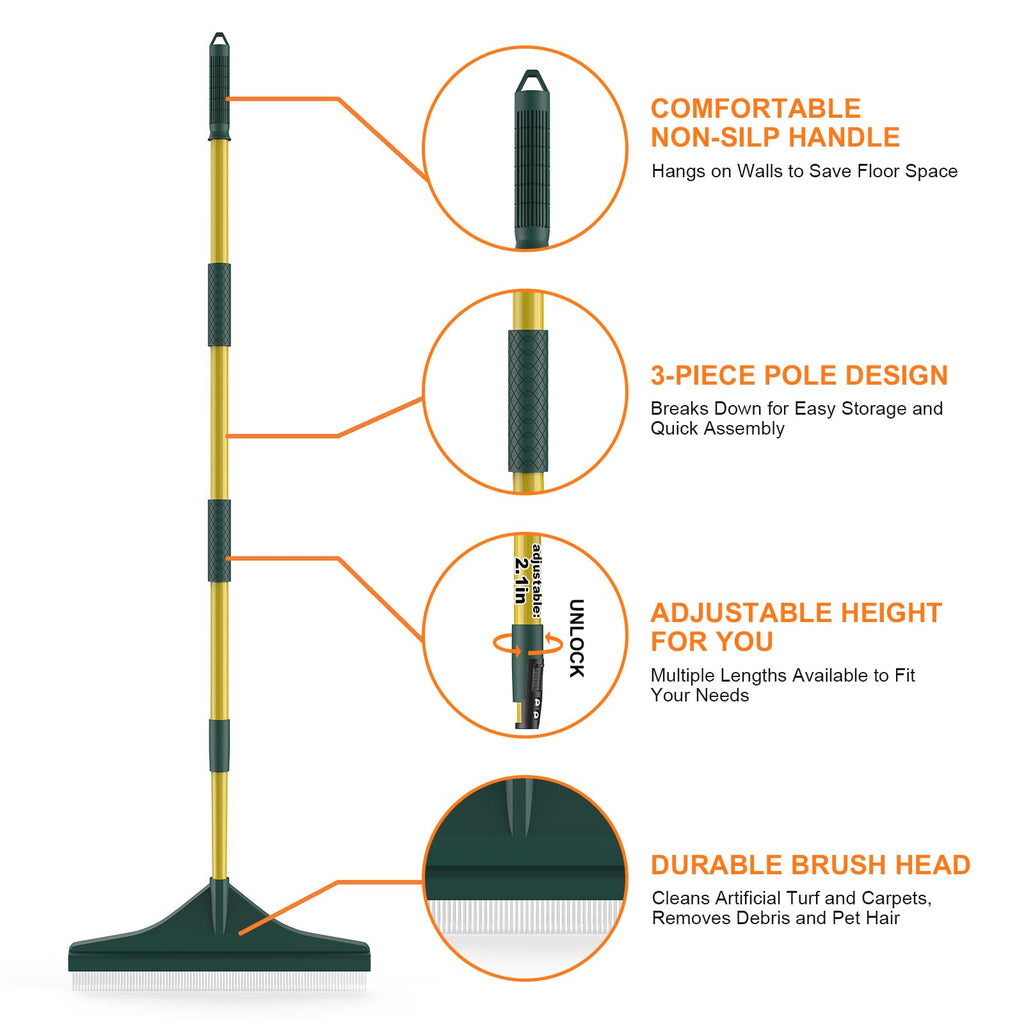 COMFORTABLE NON-SILP HANDLE
Hangs on Walls to Save Floor Space

3-PIECE POLE DESIGN
Breaks Down for Easy Storage and Quick Assembly

adjustable: 2.1in
UNLOCK

ADJUSTABLE HEIGHT FOR YOU
Multiple Lengths Available to Fit Your Needs

DURABLE BRUSH HEAD
Cleans Artificial Turf and Carpets, Removes Debris and Pet Hair