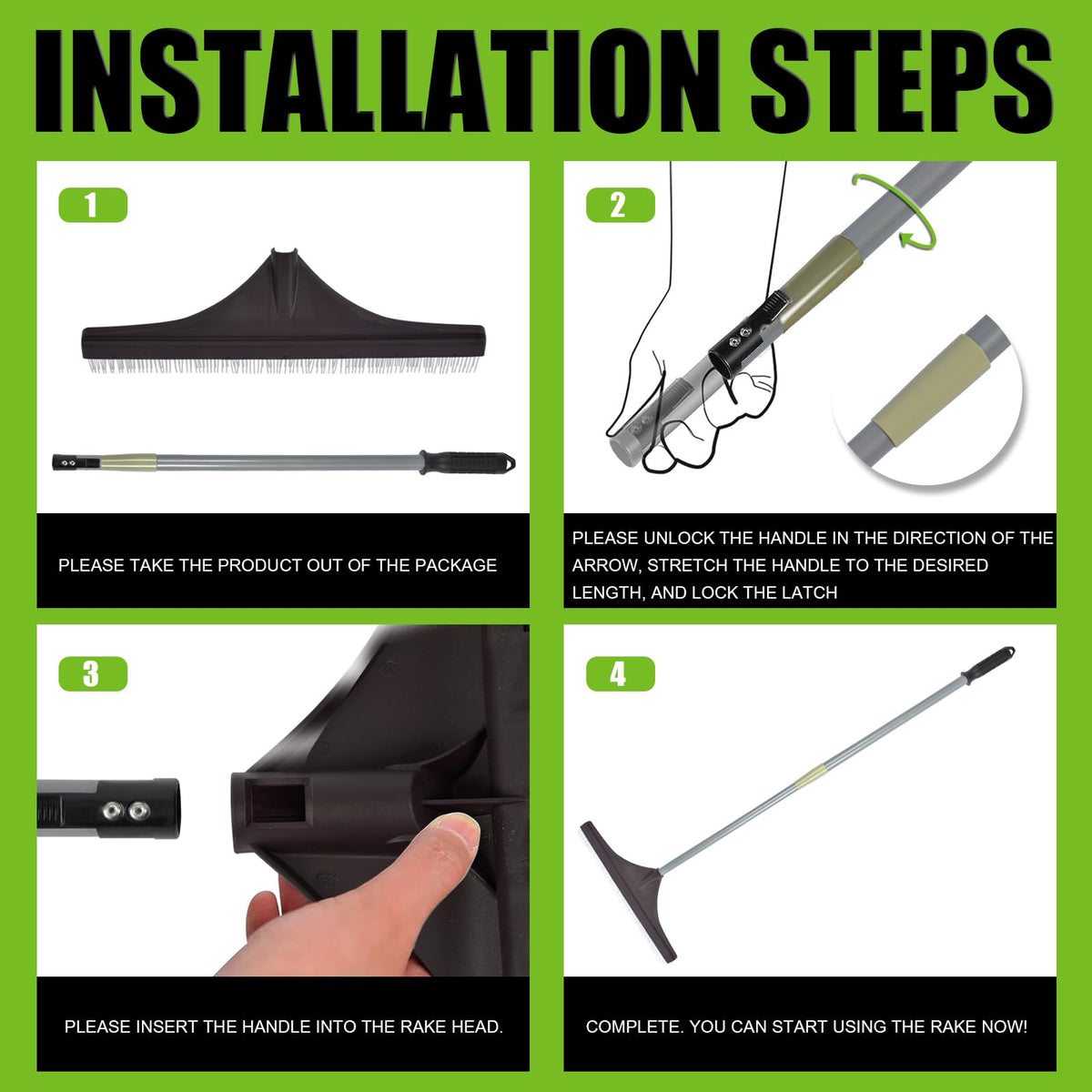 INSTALLATION STEPS

1

PLEASE TAKE THE PRODUCT OUT OF THE PACKAGE

2

PLEASE UNLOCK THE HANDLE IN THE DIRECTION OF THE ARROW, STRETCH THE HANDLE TO THE DESIRED LENGTH, AND LOCK THE LATCH

3

PLEASE INSERT THE HANDLE INTO THE RAKE HEAD.

4

COMPLETE. YOU CAN START USING THE RAKE NOW!