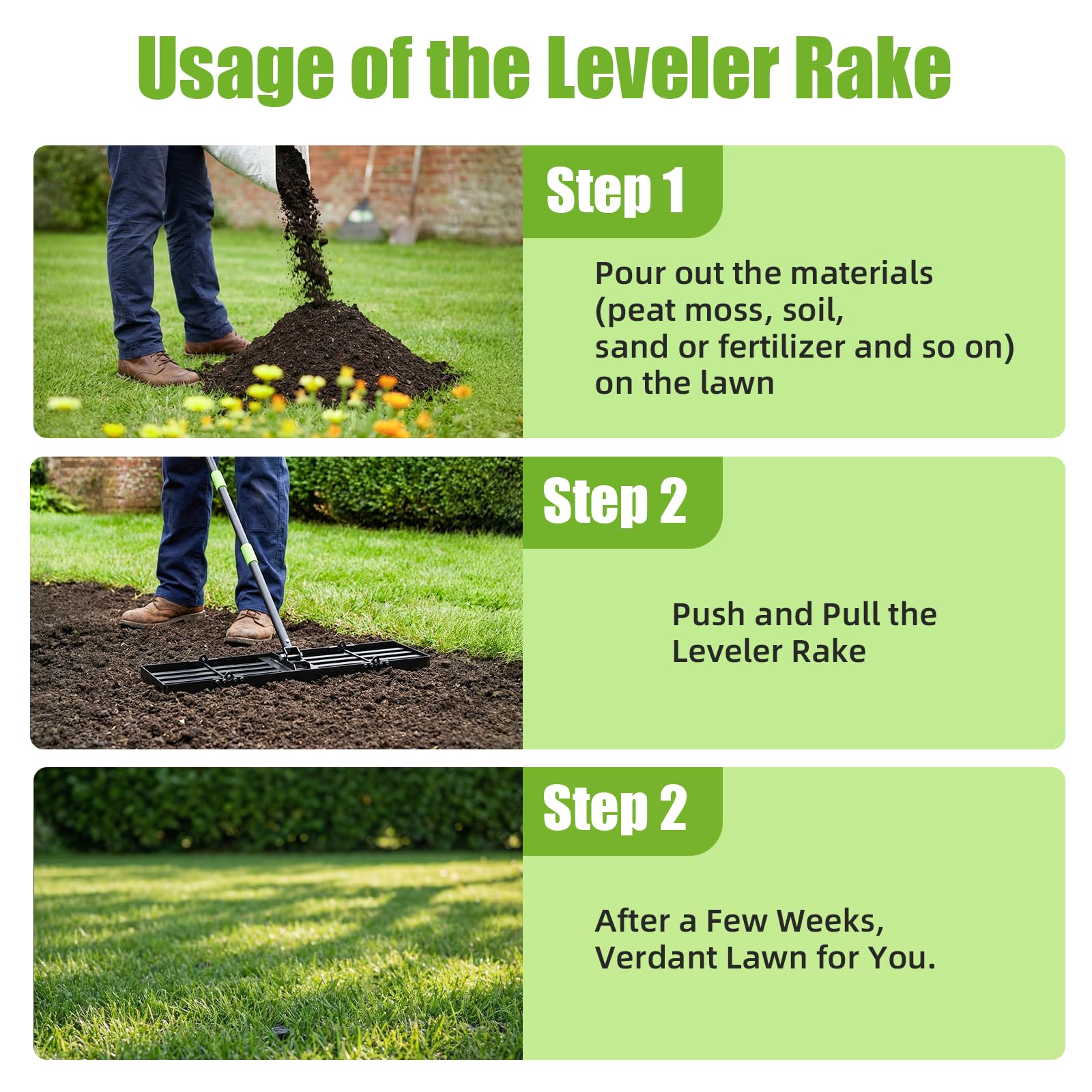 Usage of the Leveler Rake

Step 1

Pour out the materials (peat moss, soil, sand or fertilizer and so on) on the lawn

Step 2

Push and Pull the Leveler Rake

Step 2

After a Few Weeks, Verdant Lawn for You.