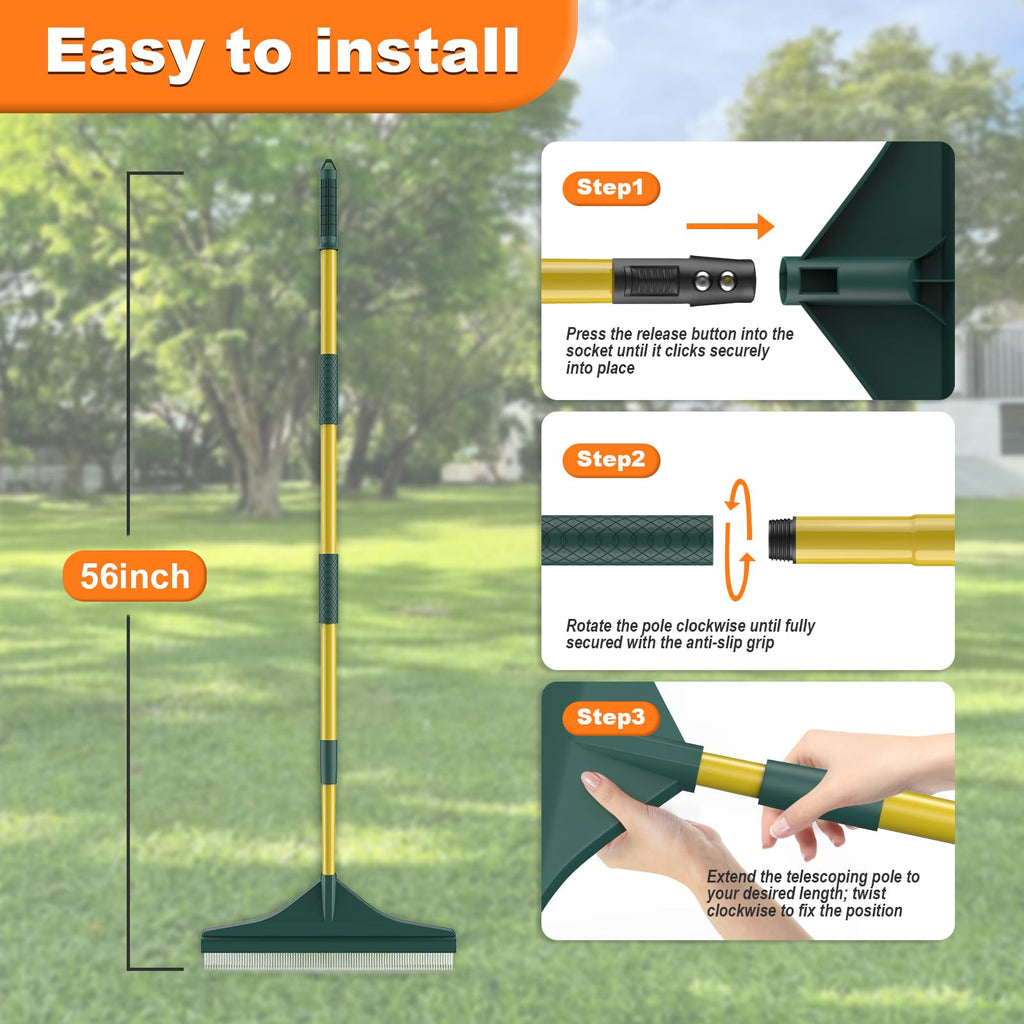 Easy to install

56inch

Step1

Press the release button into the socket until it clicks securely into place

Step2

Rotate the pole clockwise until fully secured with the anti-slip grip

Step3

Extend the telescoping pole to your desired length; twist clockwise to fix the position