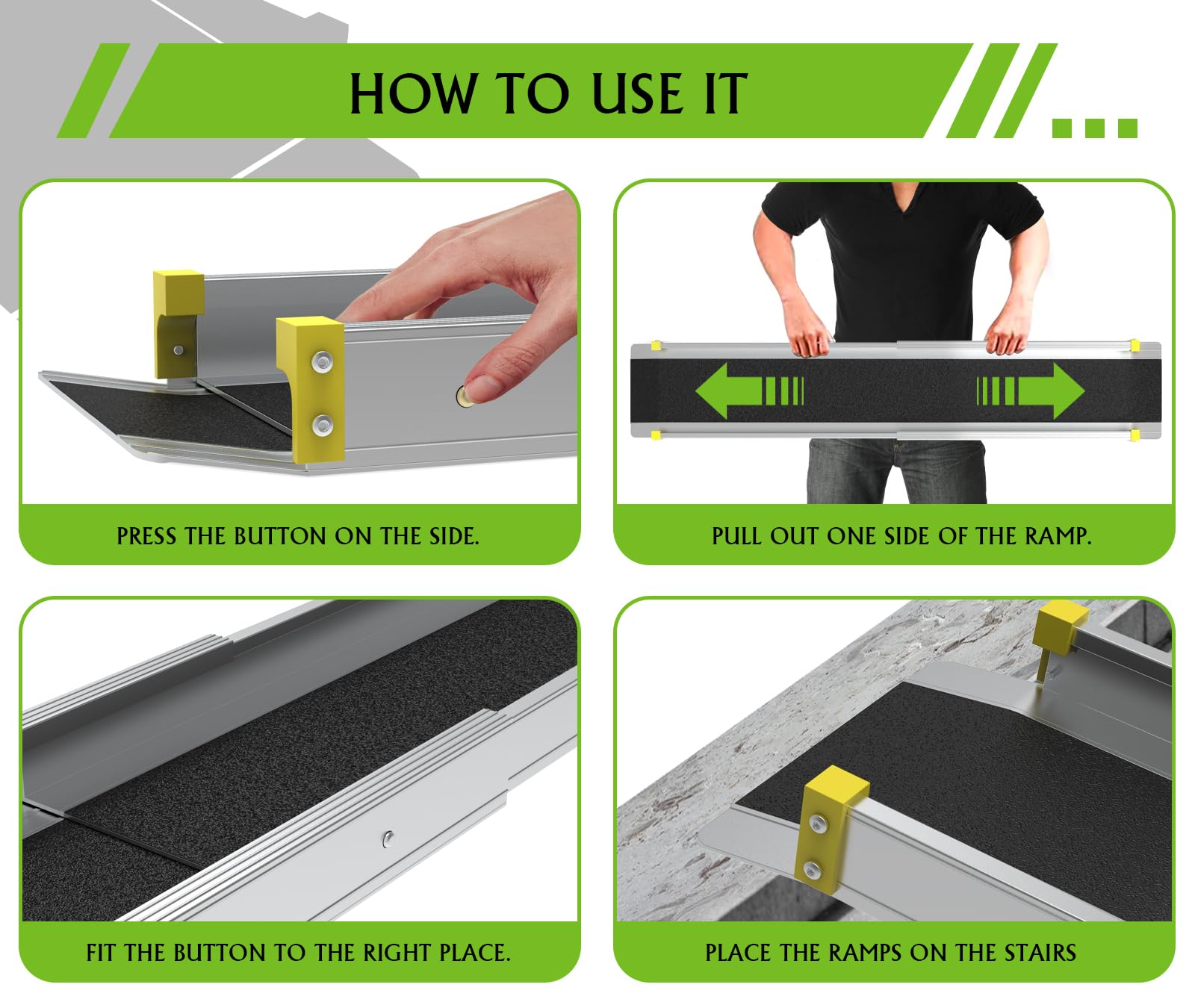 HOW TO USE IT

PRESS THE BUTTON ON THE SIDE.

PULL OUT ONE SIDE OF THE RAMP.

FIT THE BUTTON TO THE RIGHT PLACE.

PLACE THE RAMPS ON THE STAIRS