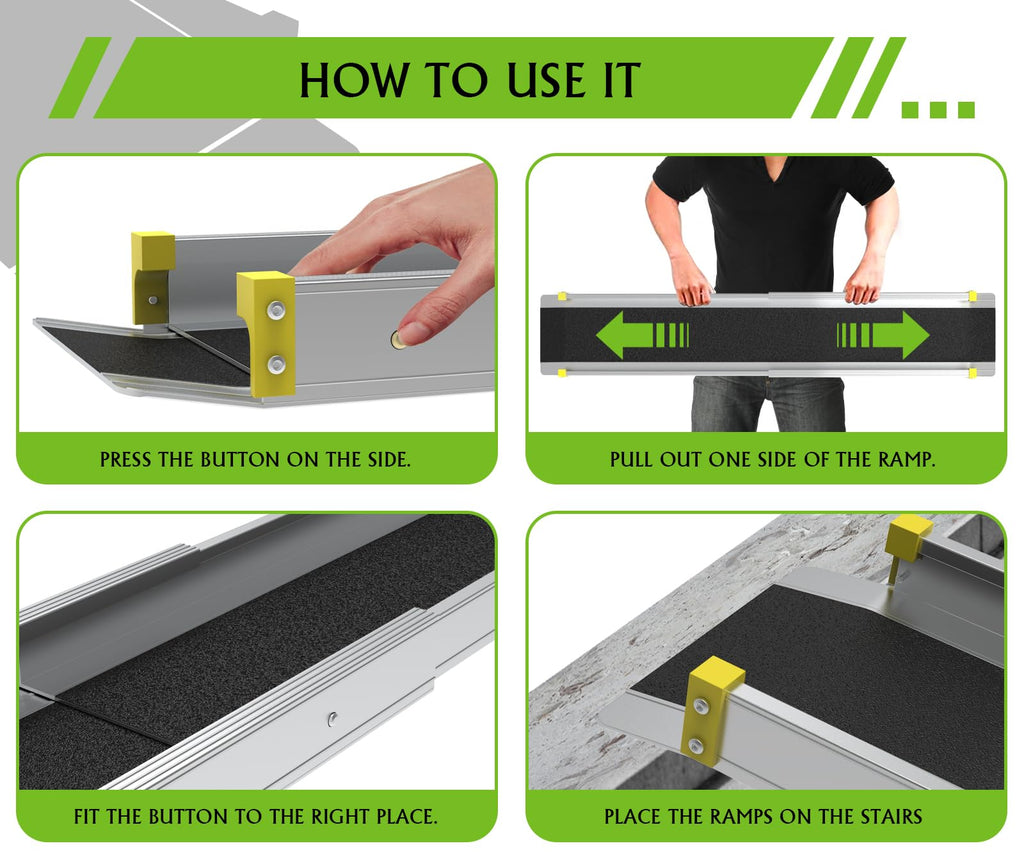 HOW TO USE IT

PRESS THE BUTTON ON THE SIDE.

PULL OUT ONE SIDE OF THE RAMP.

FIT THE BUTTON TO THE RIGHT PLACE.

PLACE THE RAMPS ON THE STAIRS